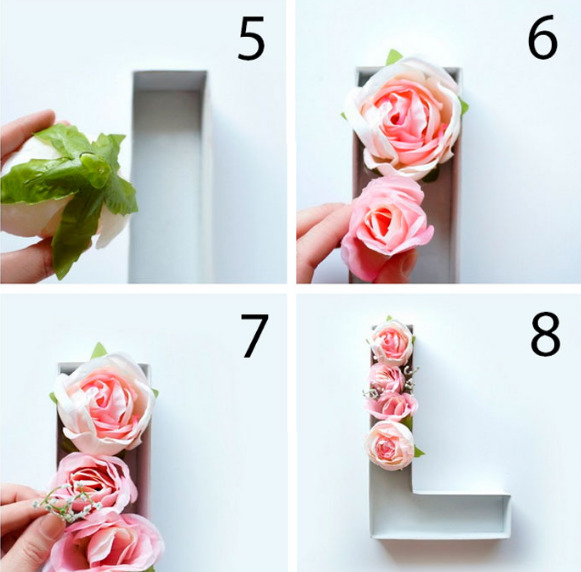 5

6

7

8